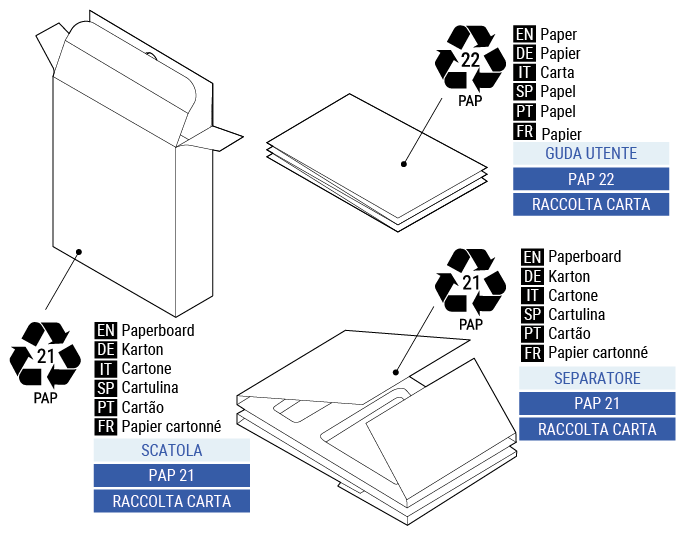 22
PAP

EN Paper
DE Papier
IT Carta
SP Papel
PT Papel
FR Papier

GUDA UTENTE
PAP 22
RACCOLTA CARTA

21
PAP

EN Paperboard
DE Karton
IT Cartone
SP Cartulina
PT Cartão
FR Papier cartonné

SEPARATORE
PAP 21
RACCOLTA CARTA

21
PAP

EN Paperboard
DE Karton
IT Cartone
SP Cartulina
PT Cartão
FR Papier cartonné

SCATOLA
PAP 21
RACCOLTA CARTA