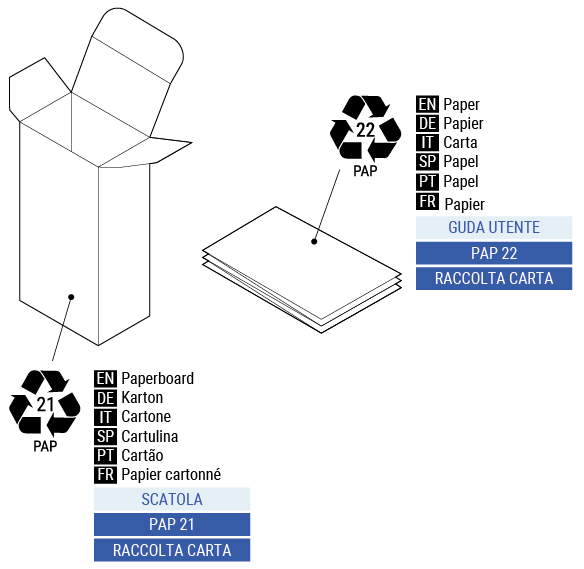 22
PAP

EN Paper
DE Papier
IT Carta
SP Papel
PT Papel
FR Papier

GUDA UTENTE
PAP 22
RACCOLTA CARTA

21
PAP

EN Paperboard
DE Karton
IT Cartone
SP Cartulina
PT Cartão
FR Papier cartonné

SCATOLA
PAP 21
RACCOLTA CARTA