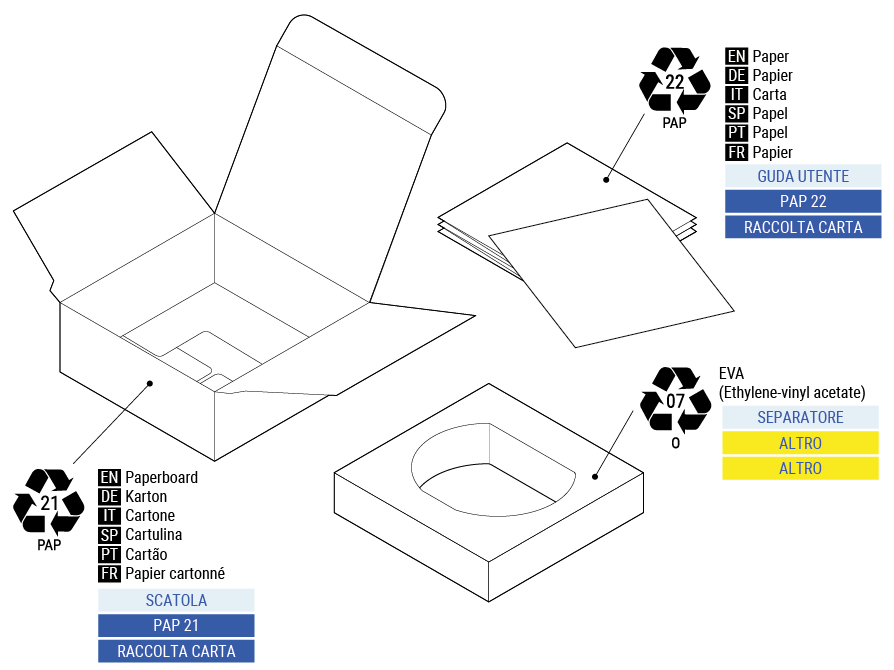 22
PAP

EN Paper
DE Papier
IT Carta
SP Papel
PT Papel
FR Papier

GUDA UTENTE
PAP 22
RACCOLTA CARTA

07
O

EVA
(Ethylene-vinyl acetate)

SEPARATORE
ALTRO
ALTRO

21
PAP

EN Paperboard
DE Karton
IT Cartone
SP Cartulina
PT Cartão
FR Papier cartonné

SCATOLA
PAP 21
RACCOLTA CARTA