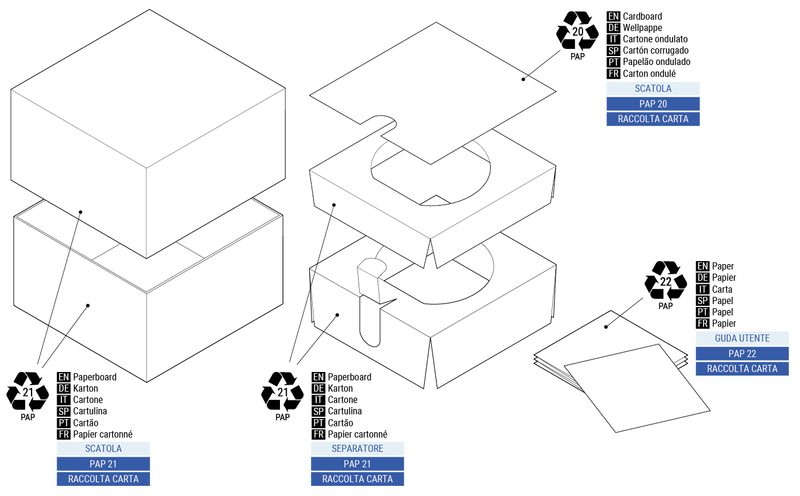 20
PAP
EN Cardboard
DE Wellpappe
IT Cartone ondulato
SP Cartón corrugado
PT Papelão ondulado
FR Carton ondulé
SCATOLA
PAP 20
RACCOLTA CARTA

22
PAP
EN Paper
DE Papier
IT Carta
SP Papel
PT Papel
FR Papier
GUDA UTENTE
PAP 22
RACCOLTA CARTA

21
PAP
EN Paperboard
DE Karton
IT Cartone
SP Cartulina
PT Cartão
FR Papier cartonné
SCATOLA
PAP 21
RACCOLTA CARTA

21
PAP
EN Paperboard
DE Karton
IT Cartone
SP Cartulina
PT Cartão
FR Papier cartonné
SEPARATORE
PAP 21
RACCOLTA CARTA