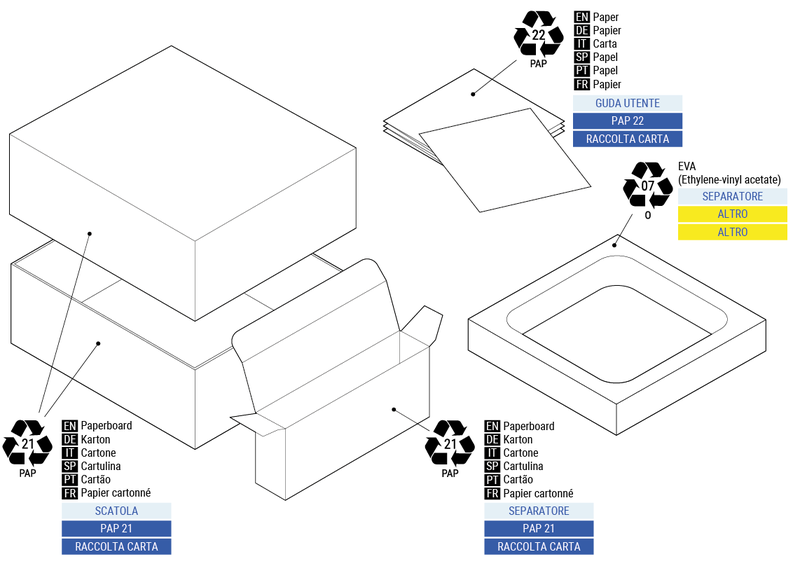 22
PAP

EN Paper
DE Papier
IT Carta
SP Papel
PT Papel
FR Papier

GUDA UTENTE
PAP 22
RACCOLTA CARTA

07
O

EVA
(Ethylene-vinyl acetate)

SEPARATORE
ALTRO
ALTRO

21
PAP

EN Paperboard
DE Karton
IT Cartone
SP Cartulina
PT Cartão
FR Papier cartonné

SCATOLA
PAP 21
RACCOLTA CARTA

21
PAP

EN Paperboard
DE Karton
IT Cartone
SP Cartulina
PT Cartão
FR Papier cartonné

SEPARATORE
PAP 21
RACCOLTA CARTA