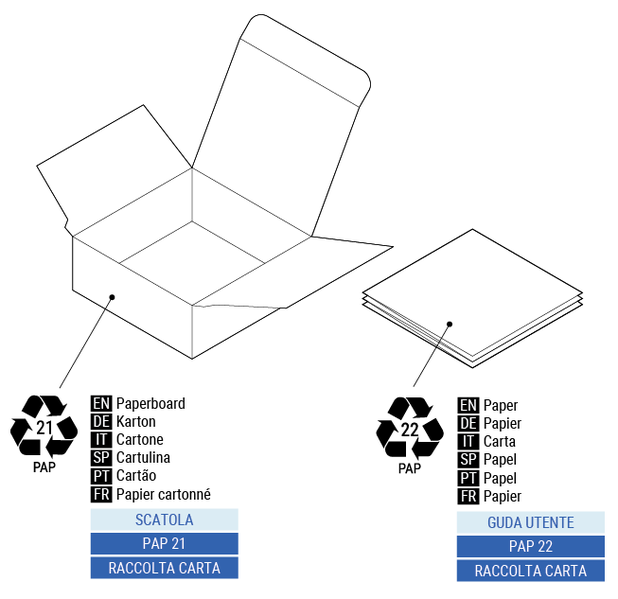 21
PAP

EN Paperboard
DE Karton
IT Cartone
SP Cartulina
PT Cartão
FR Papier cartonné

SCATOLA
PAP 21
RACCOLTA CARTA

22
PAP

EN Paper
DE Papier
IT Carta
SP Papel
PT Papel
FR Papier

GUDA UTENTE
PAP 22
RACCOLTA CARTA