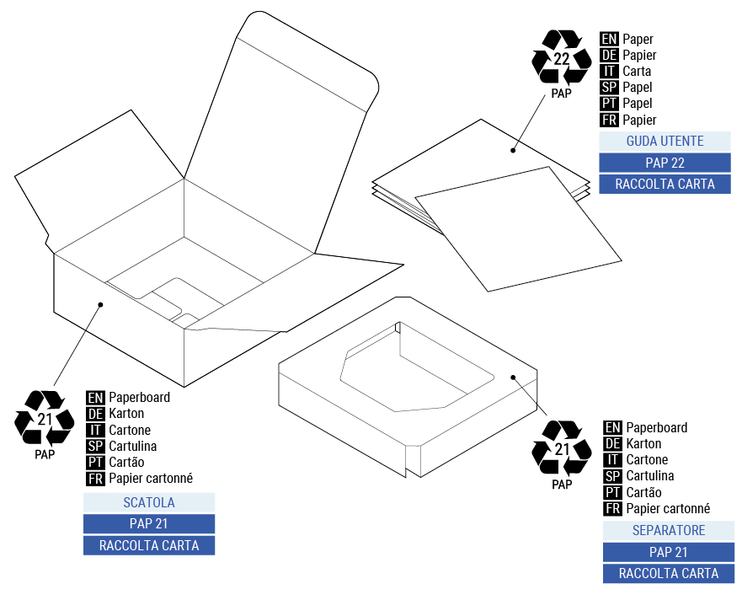 22
PAP

EN Paper
DE Papier
IT Carta
SP Papel
PT Papel
FR Papier

GUDA UTENTE
PAP 22
RACCOLTA CARTA

21
PAP

EN Paperboard
DE Karton
IT Cartone
SP Cartulina
PT Cartão
FR Papier cartonné

SCATOLA
PAP 21
RACCOLTA CARTA

21
PAP

EN Paperboard
DE Karton
IT Cartone
SP Cartulina
PT Cartão
FR Papier cartonné

SEPARATORE
PAP 21
RACCOLTA CARTA