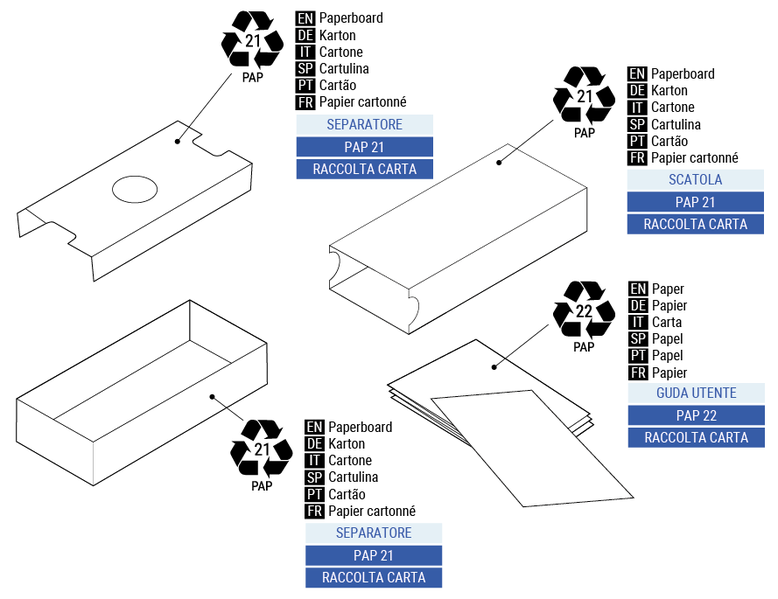 21
PAP

EN Paperboard
DE Karton
IT Cartone
SP Cartulina
PT Cartão
FR Papier cartonné

SEPARATORE
PAP 21
RACCOLTA CARTA

21
PAP

EN Paperboard
DE Karton
IT Cartone
SP Cartulina
PT Cartão
FR Papier cartonné

SCATOLA
PAP 21
RACCOLTA CARTA

22
PAP

EN Paper
DE Papier
IT Carta
SP Papel
PT Papel
FR Papier

GUDA UTENTE
PAP 22
RACCOLTA CARTA

21
PAP

EN Paperboard
DE Karton
IT Cartone
SP Cartulina
PT Cartão
FR Papier cartonné

SEPARATORE
PAP 21
RACCOLTA CARTA