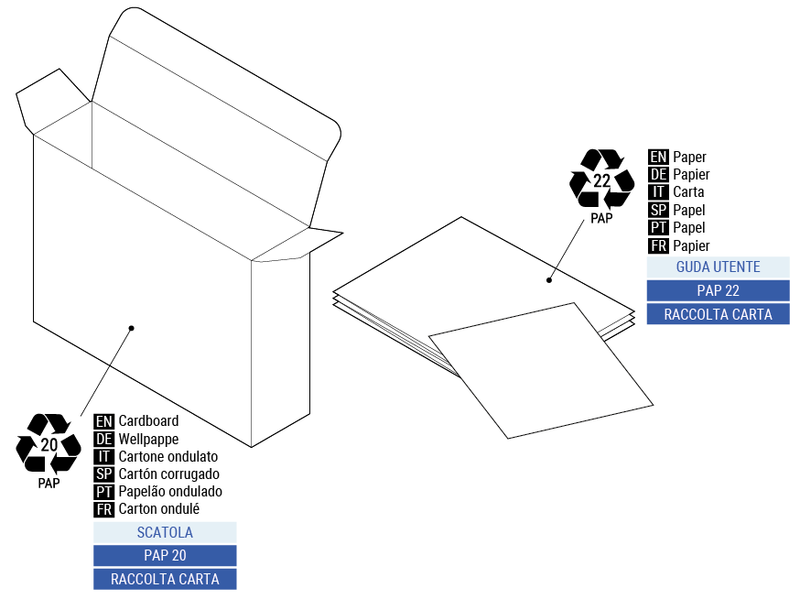 22
PAP

EN Paper
DE Papier
IT Carta
SP Papel
PT Papel
FR Papier

GUDA UTENTE
PAP 22
RACCOLTA CARTA

20
PAP

EN Cardboard
DE Wellpappe
IT Cartone ondulato
SP Cartón corrugado
PT Papelão ondulado
FR Carton ondulé

SCATOLA
PAP 20
RACCOLTA CARTA