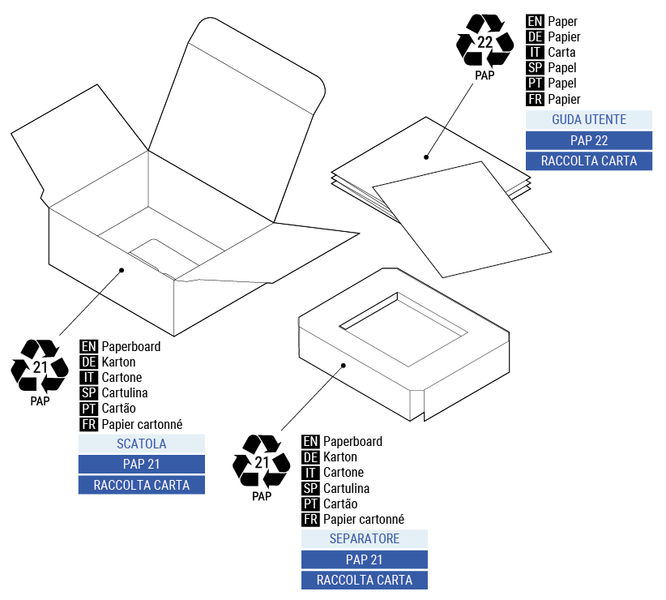 22
PAP

EN Paper
DE Papier
IT Carta
SP Papel
PT Papel
FR Papier

GUDA UTENTE
PAP 22
RACCOLTA CARTA

21
PAP

EN Paperboard
DE Karton
IT Cartone
SP Cartulina
PT Cartão
FR Papier cartonné

SCATOLA
PAP 21
RACCOLTA CARTA

21
PAP

EN Paperboard
DE Karton
IT Cartone
SP Cartulina
PT Cartão
FR Papier cartonné

SEPARATORE
PAP 21
RACCOLTA CARTA