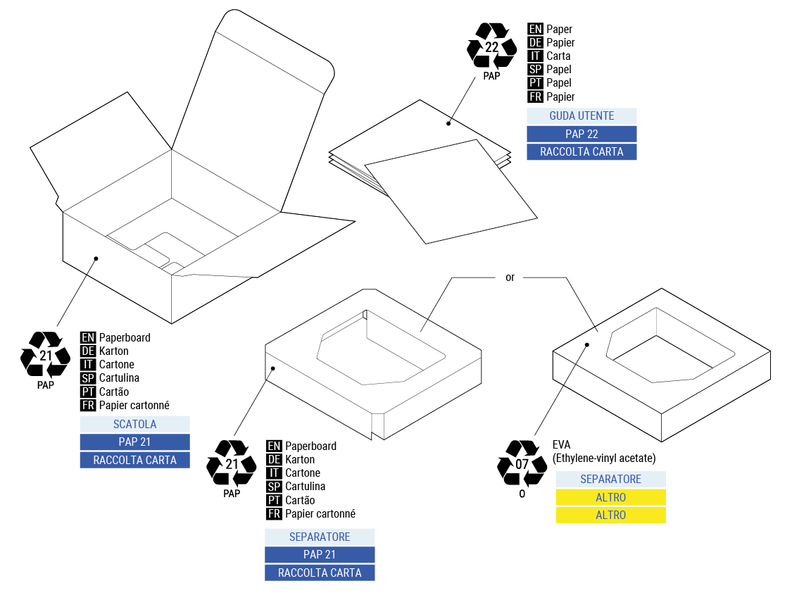 22
PAP
EN Paper
DE Papier
IT Carta
SP Papel
PT Papel
FR Papier

GUDA UTENTE
PAP 22
RACCOLTA CARTA

or

21
PAP
EN Paperboard
DE Karton
IT Cartone
SP Cartulina
PT Cartão
FR Papier cartonné

SCATOLA
PAP 21
RACCOLTA CARTA

21
PAP
EN Paperboard
DE Karton
IT Cartone
SP Cartulina
PT Cartão
FR Papier cartonné

SEPARATORE
PAP 21
RACCOLTA CARTA

07
O
EVA
(Ethylene-vinyl acetate)

SEPARATORE
ALTRO
ALTRO