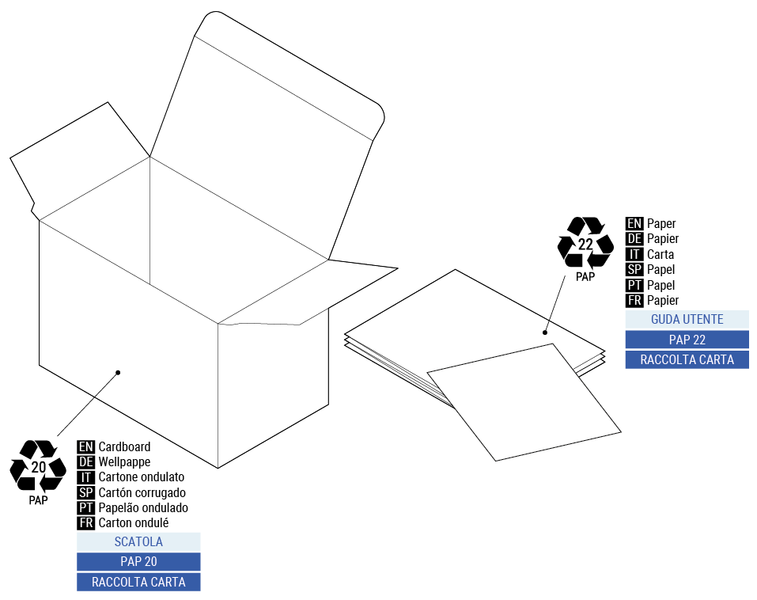 22
PAP

EN Paper
DE Papier
IT Carta
SP Papel
PT Papel
FR Papier

GUDA UTENTE
PAP 22
RACCOLTA CARTA

20
PAP

EN Cardboard
DE Wellpappe
IT Cartone ondulato
SP Cartón corrugado
PT Papelão ondulado
FR Carton ondulé

SCATOLA
PAP 20
RACCOLTA CARTA