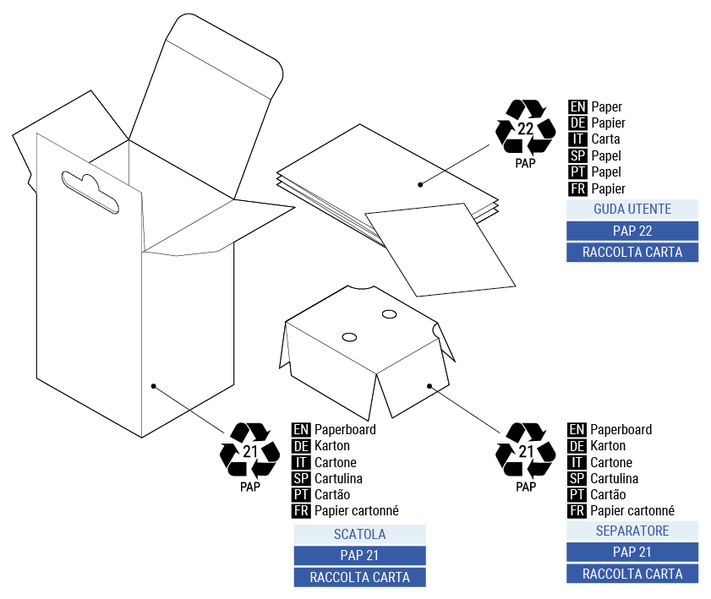 22
PAP

EN Paper
DE Papier
IT Carta
SP Papel
PT Papel
FR Papier

GUDA UTENTE
PAP 22
RACCOLTA CARTA

21
PAP

EN Paperboard
DE Karton
IT Cartone
SP Cartulina
PT Cartão
FR Papier cartonné

SCATOLA
PAP 21
RACCOLTA CARTA

21
PAP

EN Paperboard
DE Karton
IT Cartone
SP Cartulina
PT Cartão
FR Papier cartonné

SEPARATORE
PAP 21
RACCOLTA CARTA