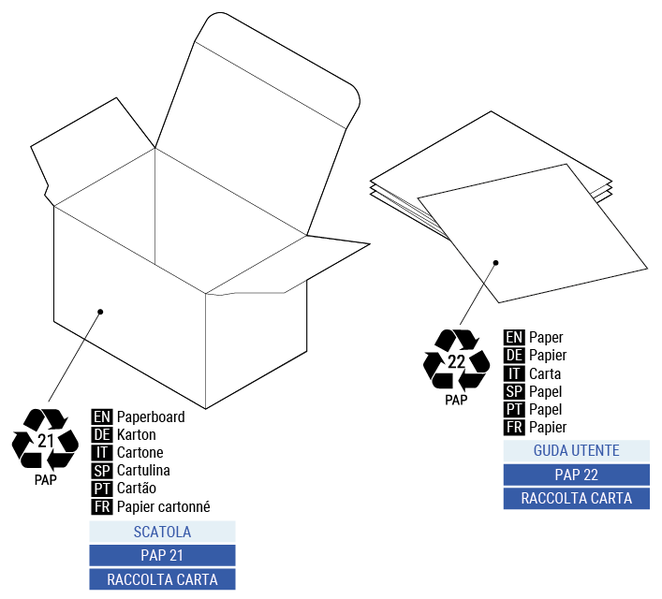 21
PAP

EN Paperboard
DE Karton
IT Cartone
SP Cartulina
PT Cartão
FR Papier cartonné

SCATOLA
PAP 21
RACCOLTA CARTA

22
PAP

EN Paper
DE Papier
IT Carta
SP Papel
PT Papel
FR Papier

GUDA UTENTE
PAP 22
RACCOLTA CARTA