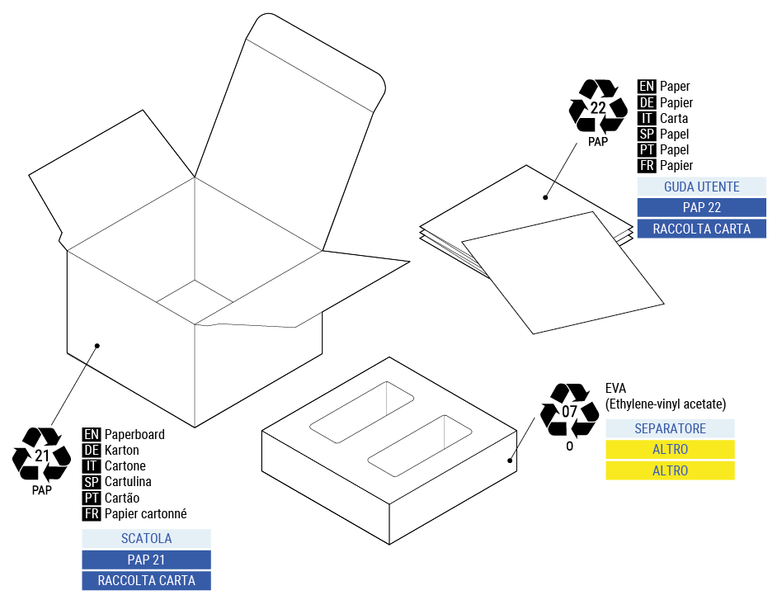 22
PAP

EN Paper
DE Papier
IT Carta
SP Papel
PT Papel
FR Papier

GUDA UTENTE
PAP 22
RACCOLTA CARTA

07
O

EVA
(Ethylene-vinyl acetate)

SEPARATORE
ALTRO
ALTRO

21
PAP

EN Paperboard
DE Karton
IT Cartone
SP Cartulina
PT Cartão
FR Papier cartonné

SCATOLA
PAP 21
RACCOLTA CARTA