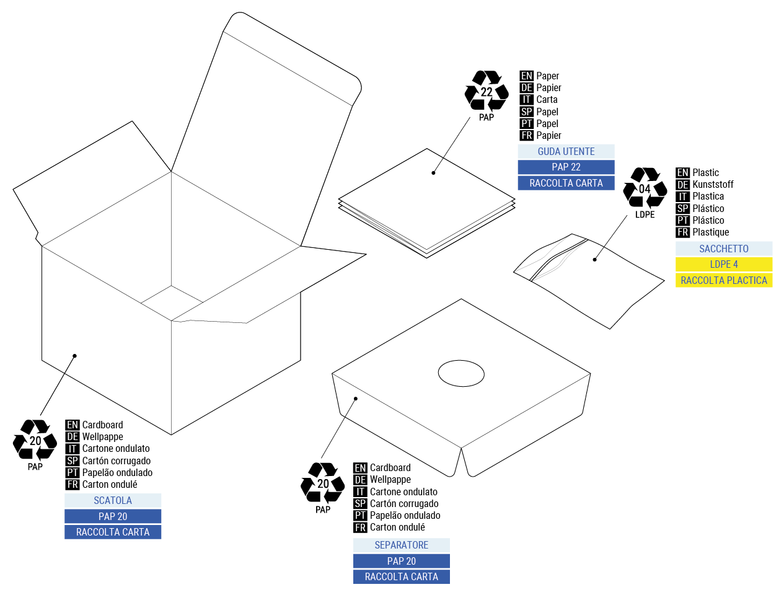 22
PAP

EN Paper
DE Papier
IT Carta
SP Papel
PT Papel
FR Papier

GUDA UTENTE
PAP 22
RACCOLTA CARTA

04
LDPE

EN Plastic
DE Kunststoff
IT Plastica
SP Plástico
PT Plástico
FR Plastique

SACCHETTO
LDPE 4
RACCOLTA PLACTICA

20
PAP

EN Cardboard
DE Wellpappe
IT Cartone ondulato
SP Cartón corrugado
PT Papelão ondulado
FR Carton ondulé

SCATOLA
PAP 20
RACCOLTA CARTA

20
PAP

EN Cardboard
DE Wellpappe
IT Cartone ondulato
SP Cartón corrugado
PT Papelão ondulado
FR Carton ondulé

SEPARATORE
PAP 20
RACCOLTA CARTA